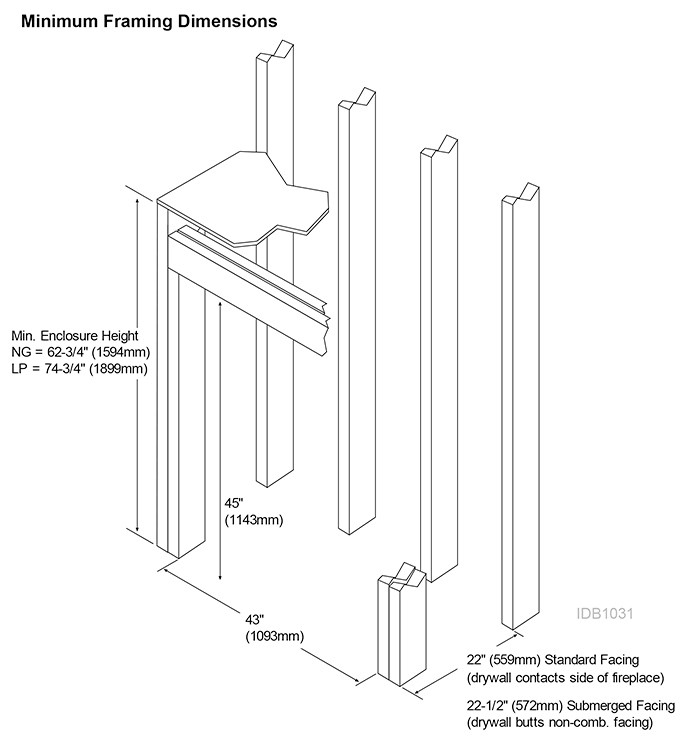 Minimum Framing Dimensions

Min. Enclosure Height
NG = 62-3/4" (1594mm)
LP = 74-3/4" (1899mm)

45"
(1143mm)

43"
(1093mm)

IDB1031

22" (559mm) Standard Facing
(drywall contacts side of fireplace)

22-1/2" (572mm) Submerged Facing
(drywall butts non-comb. facing)