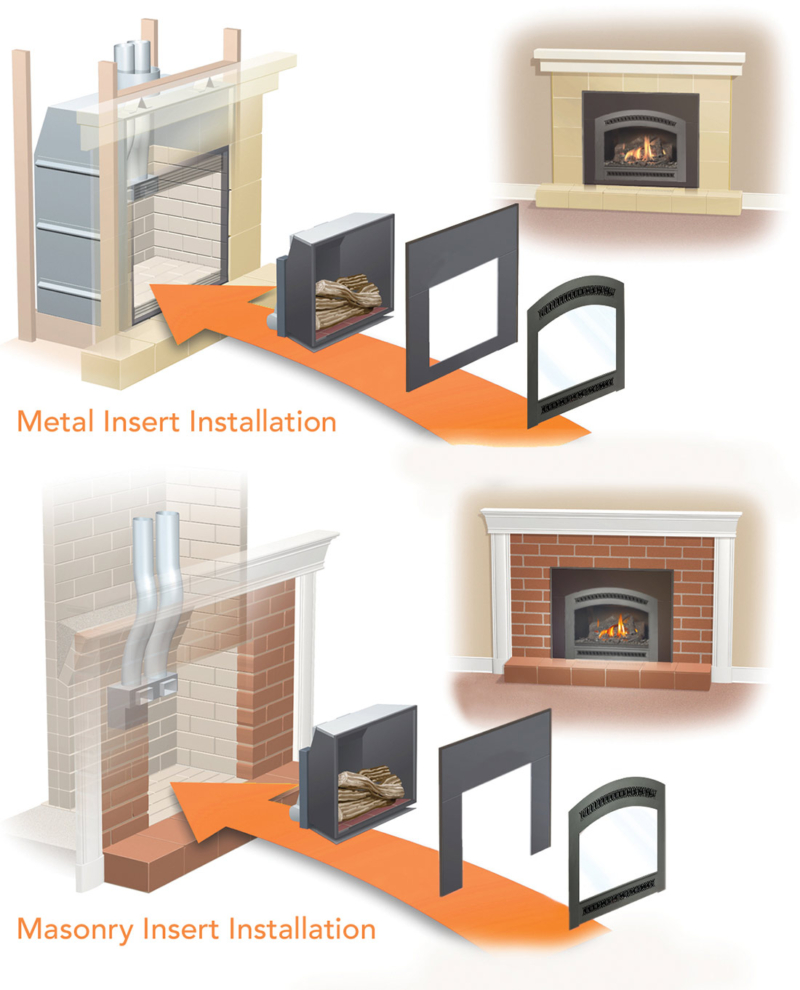 Metal Insert Installation

Masonry Insert Installation